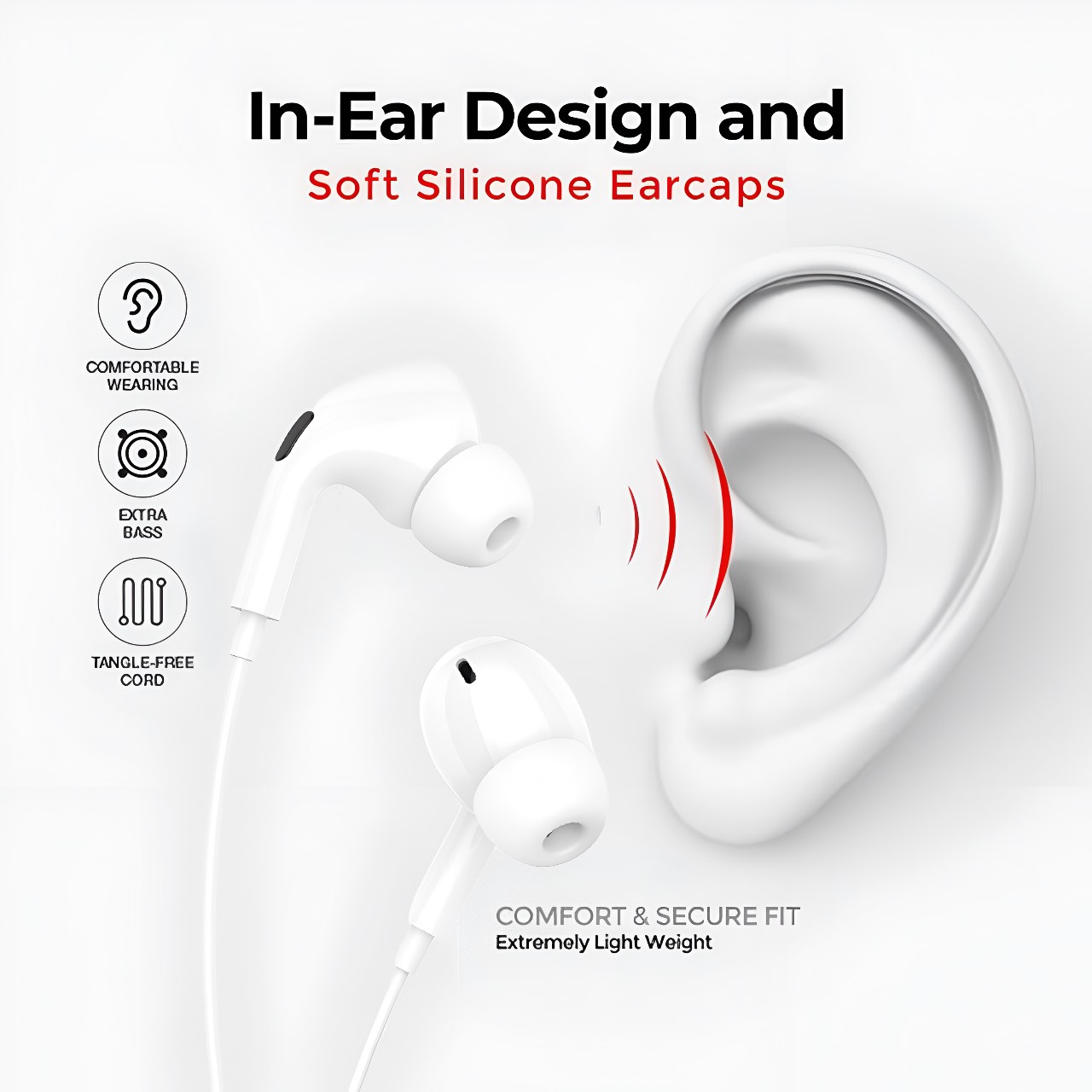 In-Ear Design and
Soft Silicone Earcaps

COMFORTABLE WEARING

EXTRA BASS

TANGLE-FREE CORD

COMFORT & SECURE FIT
Extremely Light Weight